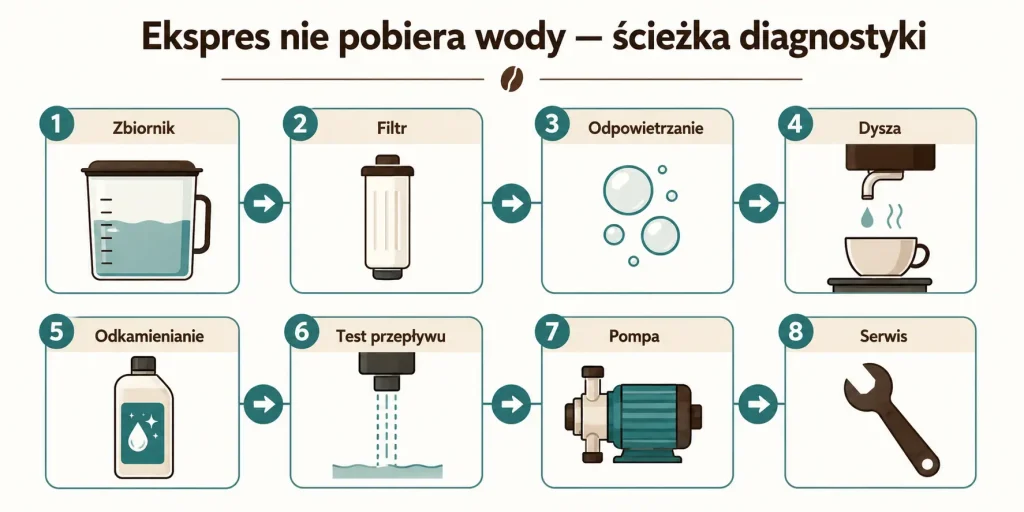 Ekspres nie pobiera wody — ścieżka diagnostyki

1 Zbiornik

2 Filtr

3 Odpowietrzanie

4 Dysza

5 Odkamienianie

6 Test przepływu

7 Pompa

8 Serwis