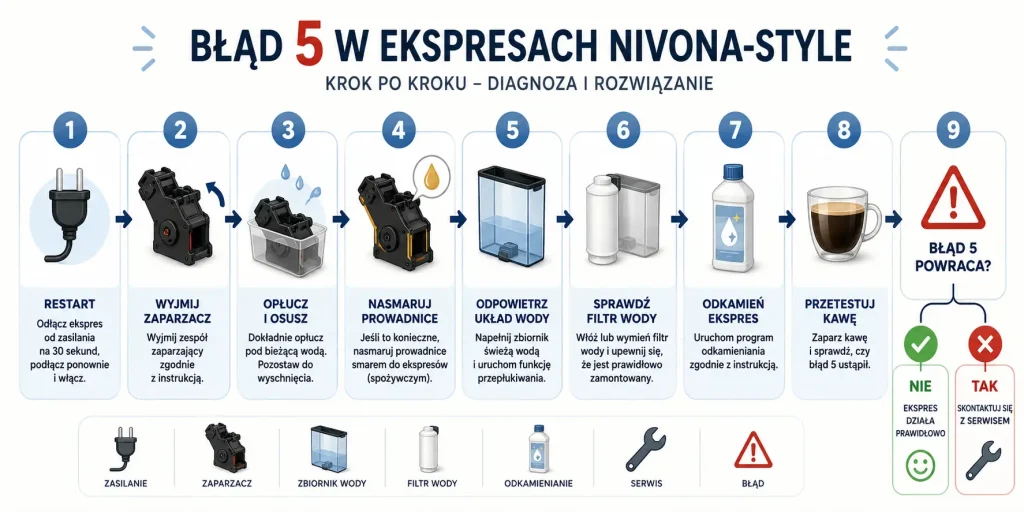 BŁĄD 5 W EKSPRESACH NIVONA-STYLE

KROK PO KROKU – DIAGNOZA I ROZWIĄZANIE

1
RESTART
Odłącz ekspres od zasilania na 30 sekund, podłącz ponownie i włącz.

2
WYJMIJ ZAPARZACZ
Wyjmij zespół zaparzający zgodnie z instrukcją.

3
OPŁUCZ I OSUSZ
Dokładnie opłucz pod bieżącą wodą. Pozostaw do wyschnięcia.

4
NASMARUJ PROWADNICE
Jeśli to konieczne, nasmaruj prowadnice smarem do ekspresów (spożywczym).

5
ODPOWIETRZ UKŁAD WODY
Napełnij zbiornik świeżą wodą i uruchom funkcję przepłukiwania.

6
SPRAWDŹ FILTR WODY
Włóż lub wymień filtr wody i upewnij się, że jest prawidłowo zamontowany.

7
ODKAMIEŃ EKSPRES
Uruchom program odkamieniania zgodnie z instrukcją.

8
PRZETESTUJ KAWĘ
Zaparz kawę i sprawdź, czy błąd 5 ustąpił.

9
BŁĄD 5 POWRACA?

NIE
EKSPRES DZIAŁA PRAWIDŁOWO

TAK
SKONTAKTUJ SIĘ Z SERWISEM

ZASILANIE
ZAPARZACZ
ZBIORNIK WODY
FILTR WODY
ODKAMIENIANIE
SERWIS
BŁĄD