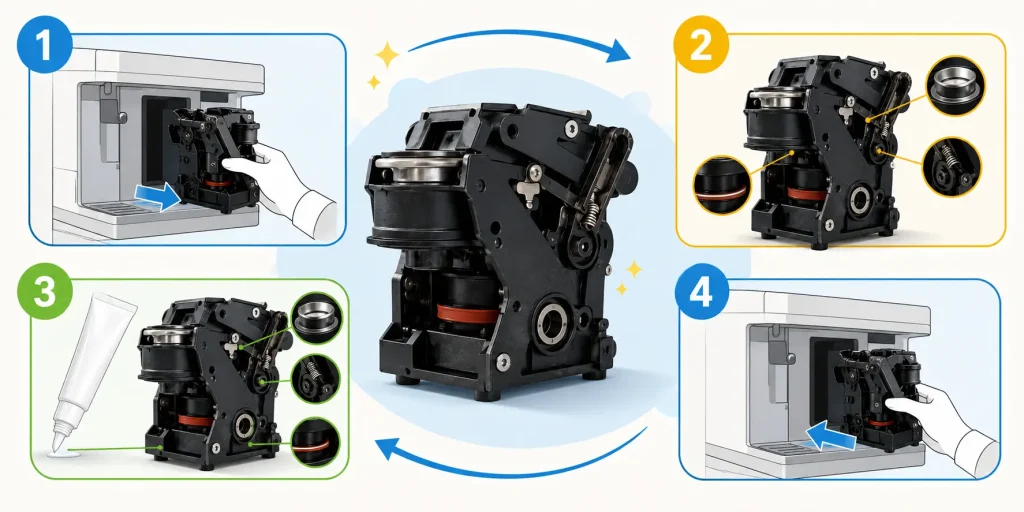 1

2

3

4