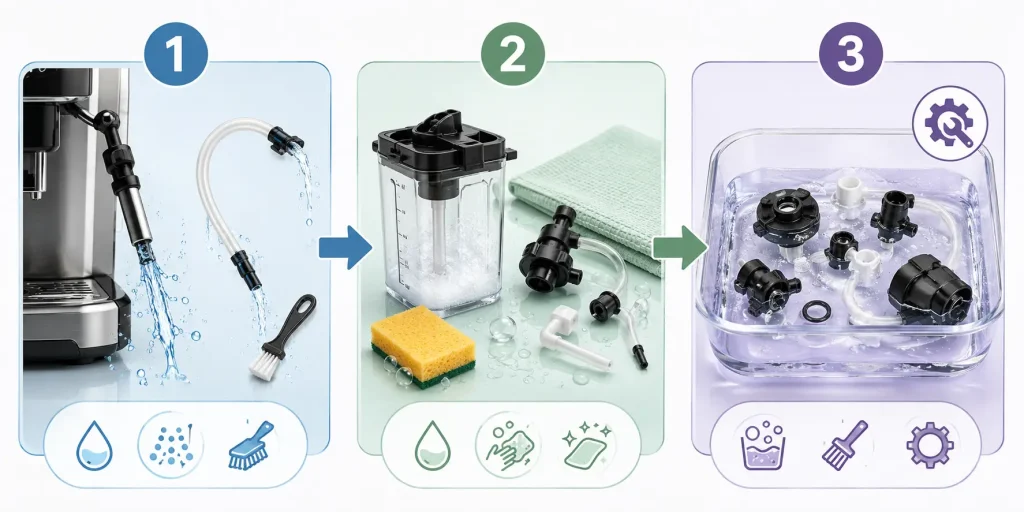 1

2

3